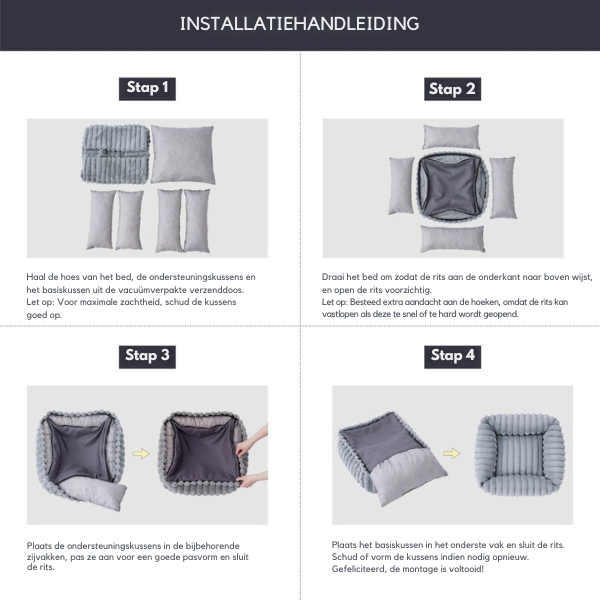 INSTALLATIEHANDLEIDING

Stap 1

Haal de hoes van het bed, de ondersteuningskussens en het basiskussen uit de vacuümverpakte verzenddoos.
Let op: Voor maximale zachtheid, schud de kussens goed op.

Stap 2

Draai het bed om zodat de rits aan de onderkant naar boven wijst, en open de rits voorzichtig.
Let op: Besteed extra aandacht aan de hoeken, omdat de rits kan vastlopen als deze te snel of te hard wordt geopend.

Stap 3

Plaats de ondersteuningskussens in de bijbehorende zijvakken, pas ze aan voor een goede pasvorm en sluit de rits.

Stap 4

Plaats het basiskussen in het onderste vak en sluit de rits.
Schud of vorm de kussens indien nodig opnieuw.
Gefeliciteerd, de montage is voltooid!